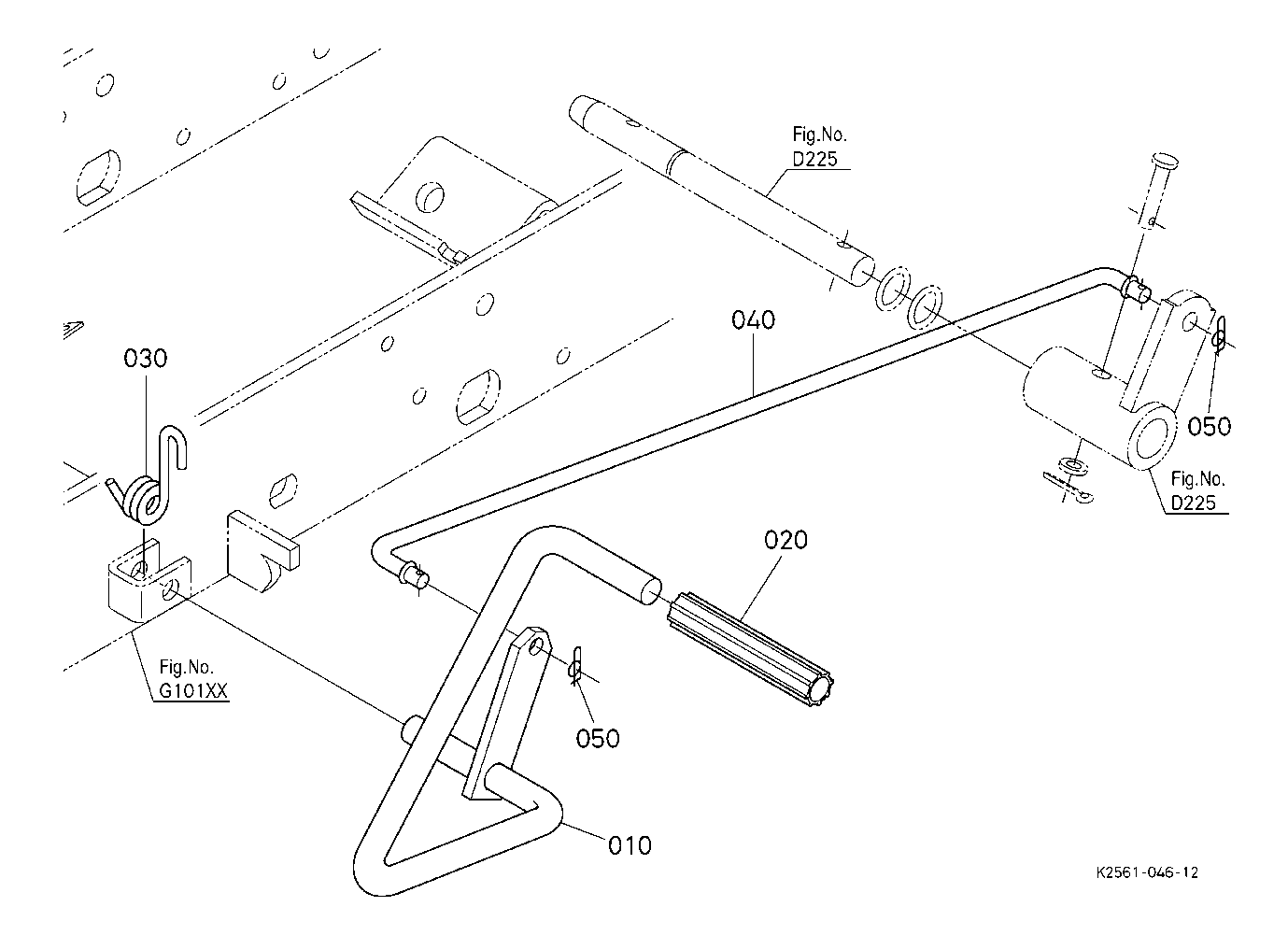 Fig.No.
D225

040

030

050

Fig.No.
D225

020

Fig.No.
G101XX

050

010

K2561-046-12